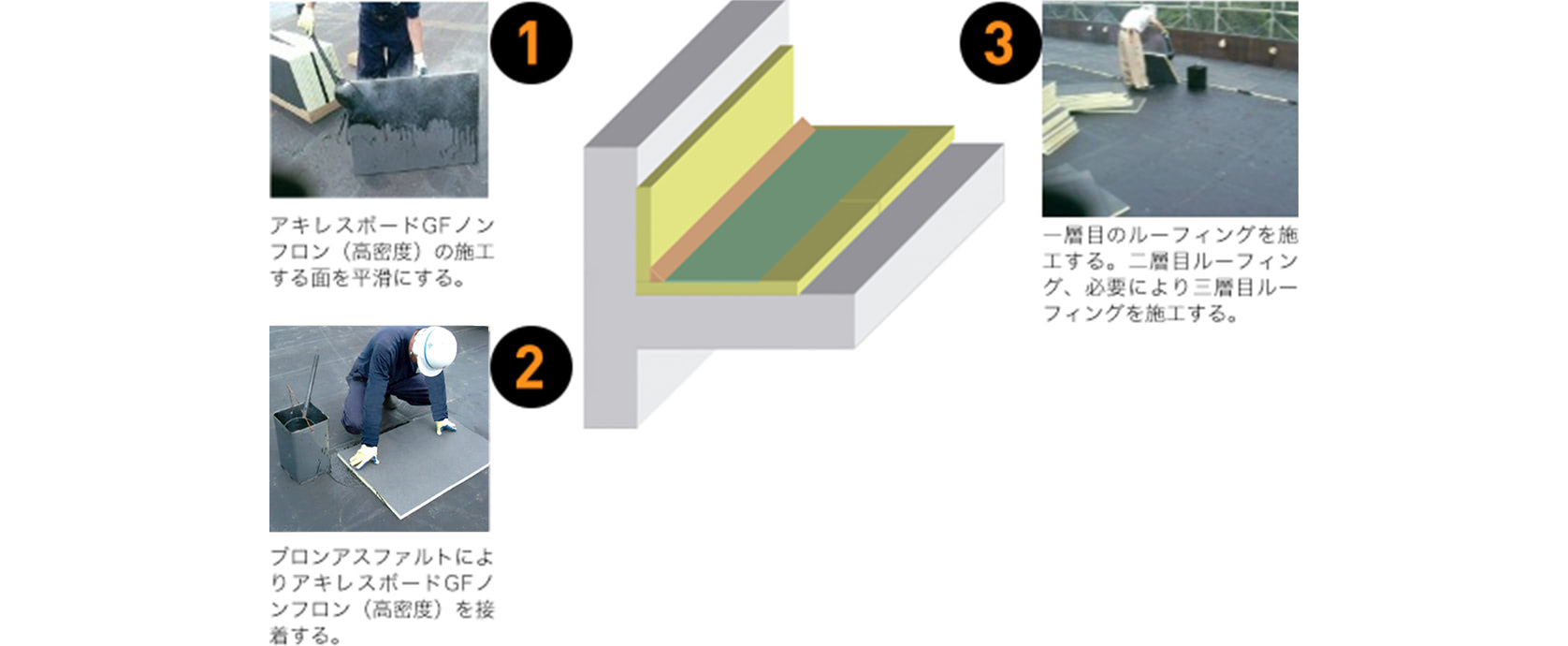 1

アキレスボードGFノンフロン（高密度）の施工する面を平滑にする。

2

ブロンアスファルトによりアキレスボードGFノンフロン（高密度）を接着する。

3

一層目のルーフィングを施工する。二層目ルーフィング、必要により三層目ルーフィングを施工する。